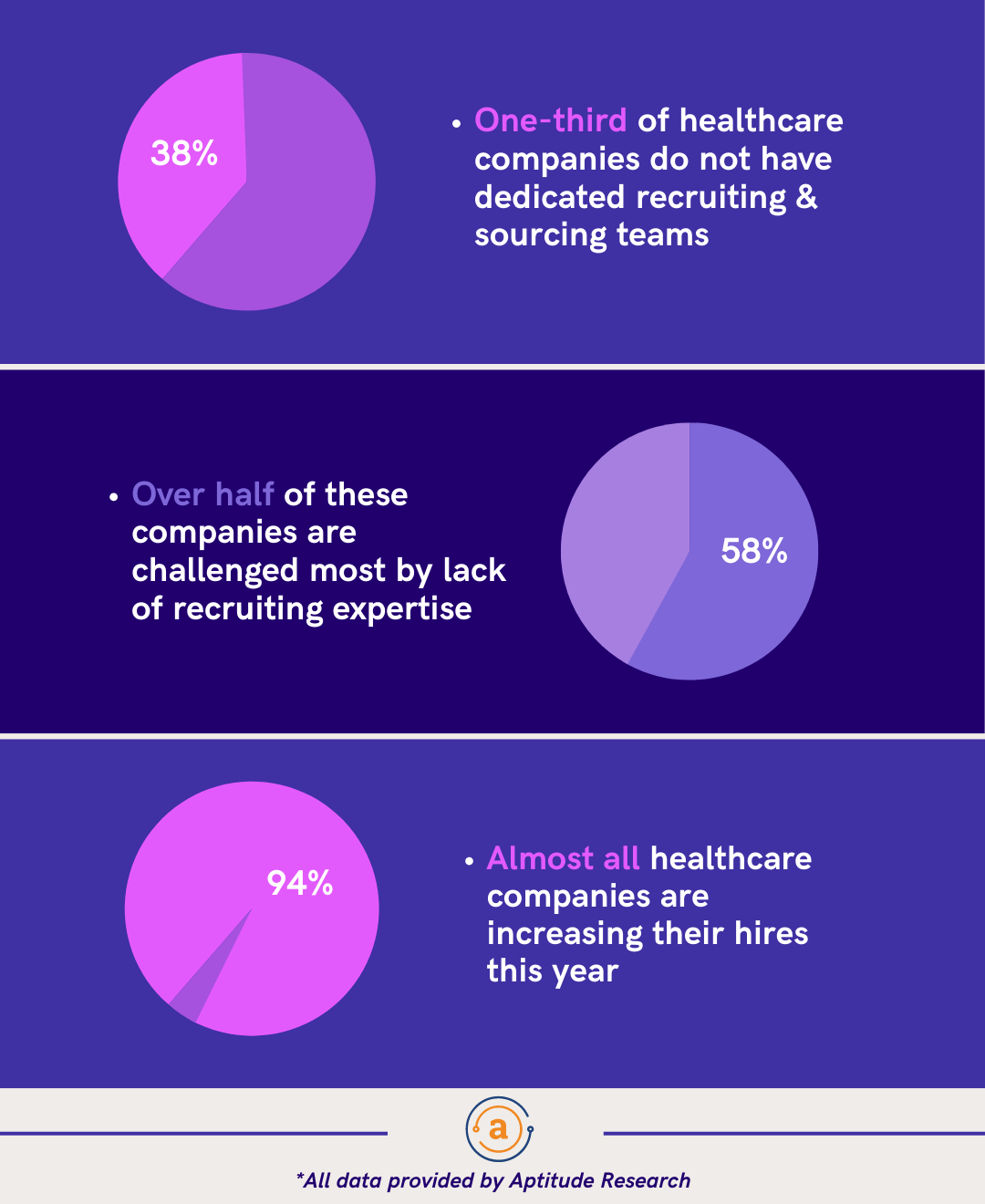 38%

• One-third of healthcare companies do not have dedicated recruiting & sourcing teams

• Over half of these companies are challenged most by lack of recruiting expertise

58%

94%

• Almost all healthcare companies are increasing their hires this year

a

*All data provided by Aptitude Research